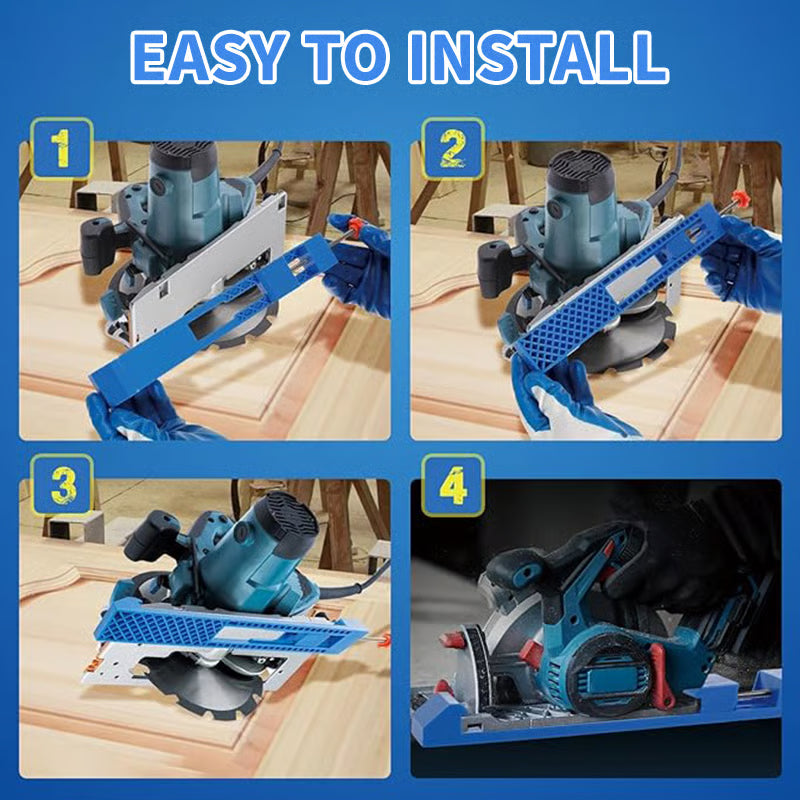 EASY TO INSTALL

1

2

3

4